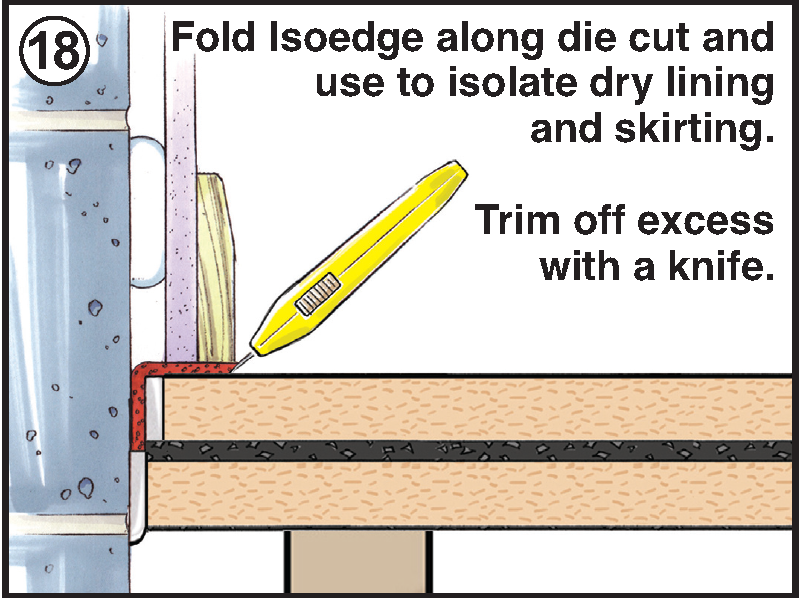 18

Fold Isoedge along die cut and use to isolate dry lining and skirting.

Trim off excess with a knife.